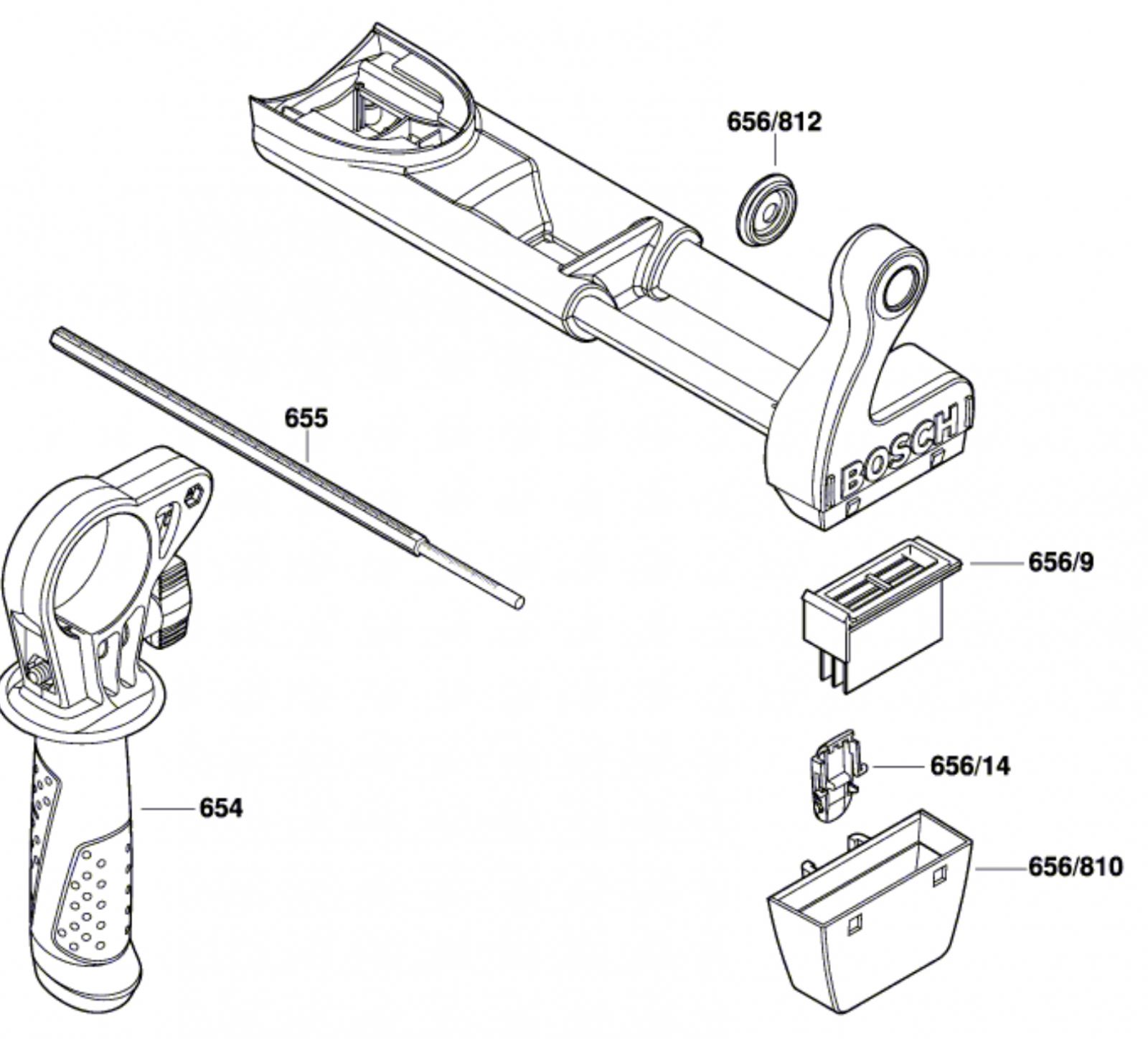 656/812

655

BOSCH

656/9

656/14

654

656/810